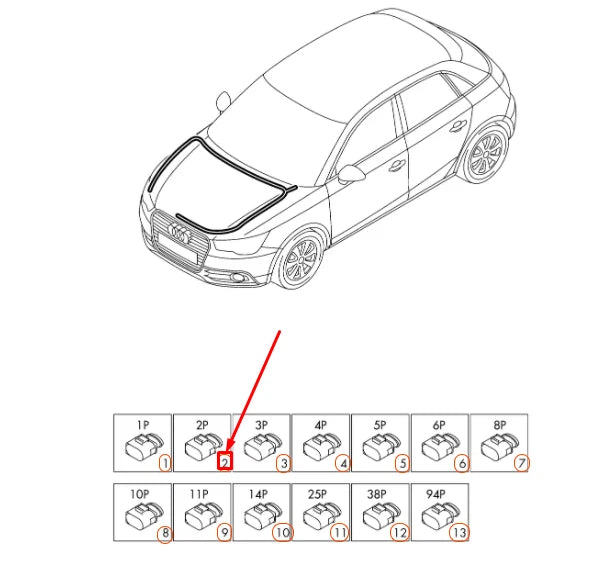 1P 1
2P 2
3P 3
4P 4
5P 5
6P 6
8P 7

10P 8
11P 9
14P 10
25P 11
38P 12
94P 13