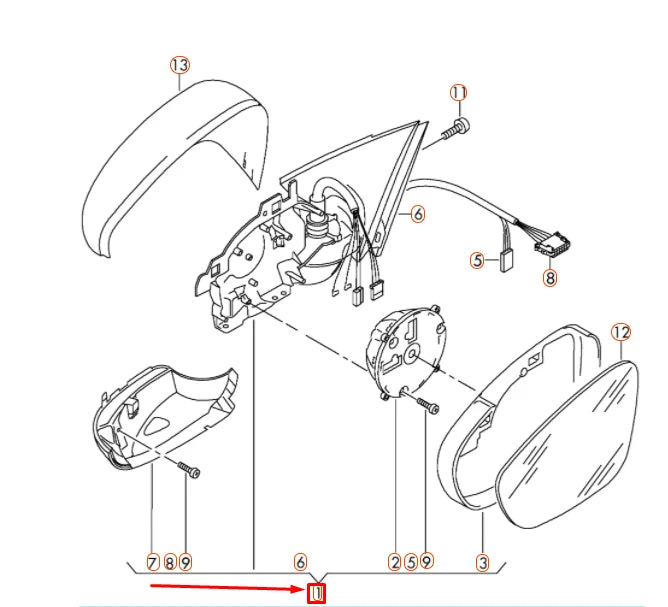 13
11
6
5
8
12
7 8 9
6
2 5 9
3
1