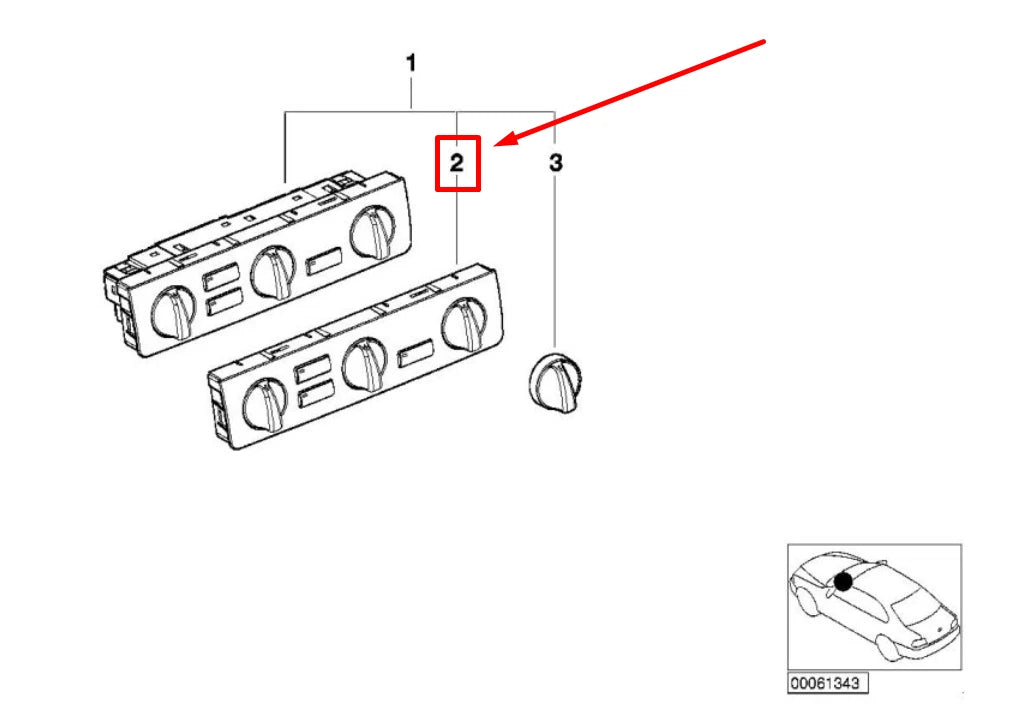 1

2

3

00061343