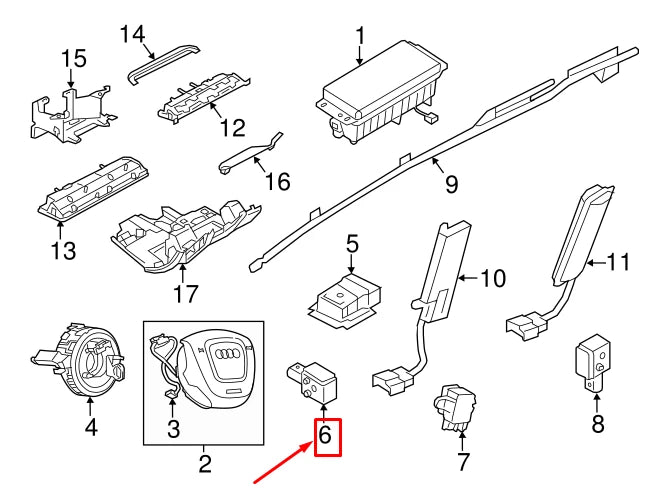 14
15
1
12
16
9
13
17
5
10
11
4
3
2
6
7
8