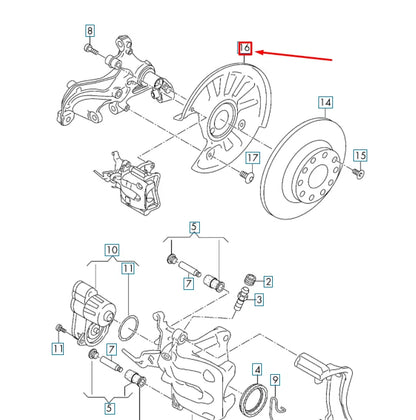 8
16
14
17
15
5
10
11
7
2
3
11
7
4
9
5