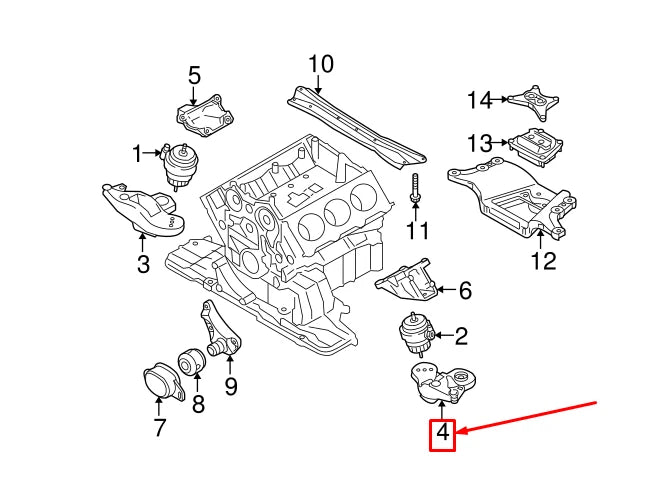 10
5
14
1
13
3
11
12
6
2
9
8
7
4