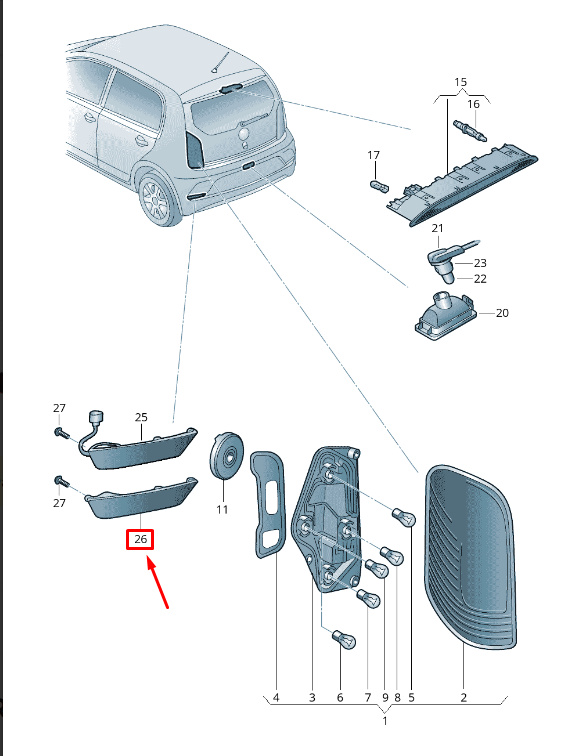 15
16
17
21
23
22
20
27
25
27
26
11
4
3
6
7
9
8
5
2
1