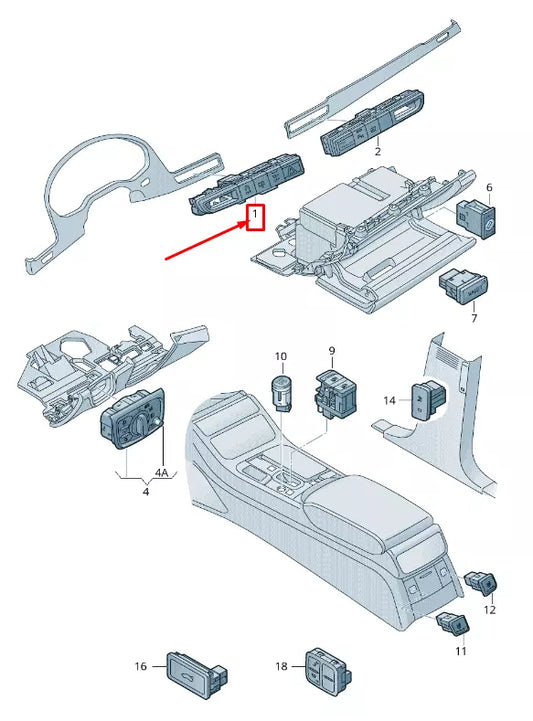 2
6
1
7
10
9
14
4A
4
12
11
16
18