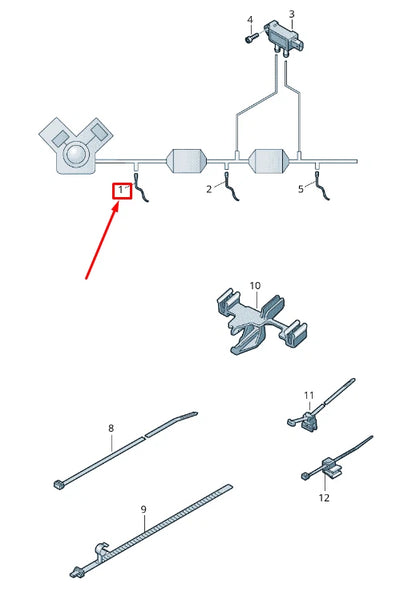 4
3
1
2
5
10
11
8
12
9