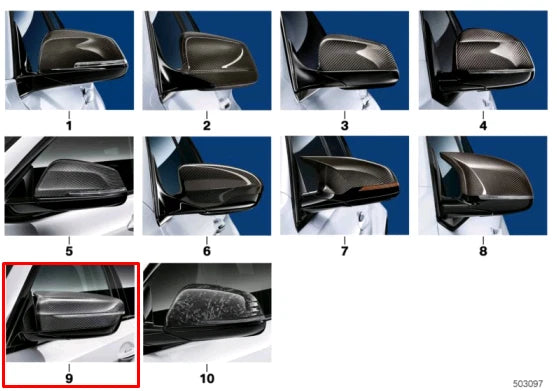 1
2
3
4
5
6
7
8
9
10
503097