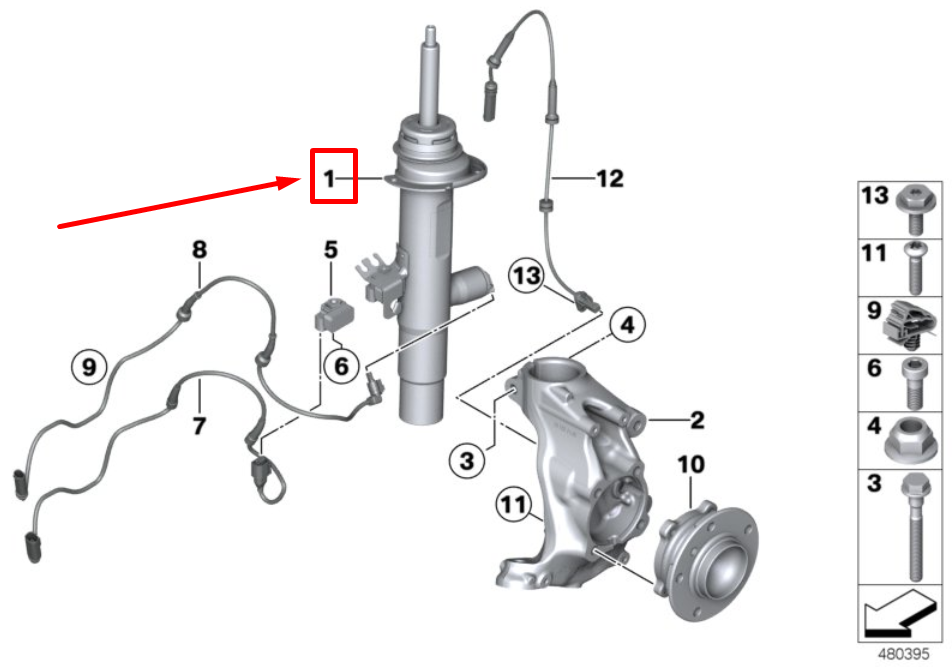 1
12
8
5
13
4
9
6
7
2
3
10
11

13
11
9
6
4
3

480395