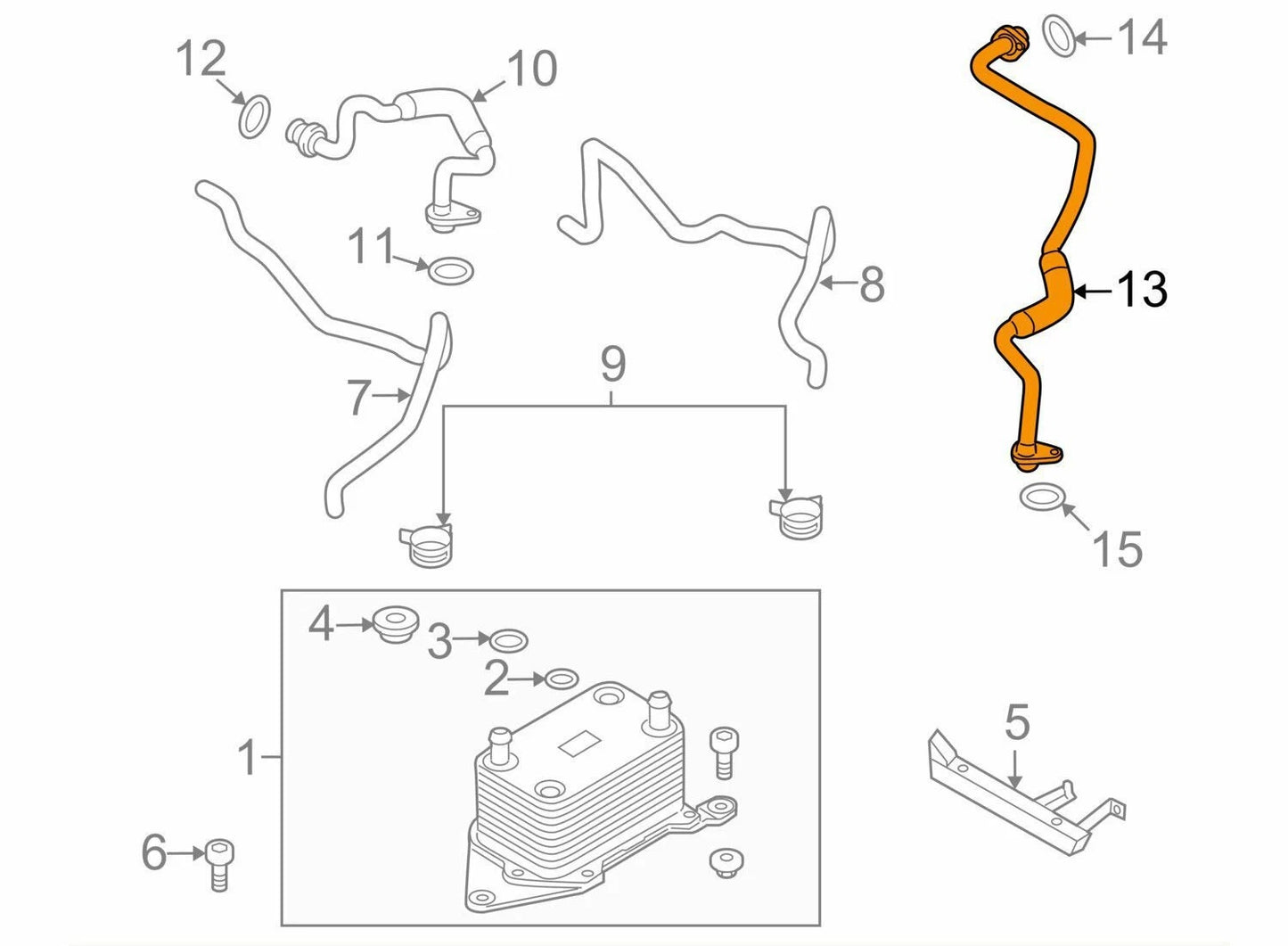 12
10
14
11
8
13
9
7
15
4
3
2
1
5
6