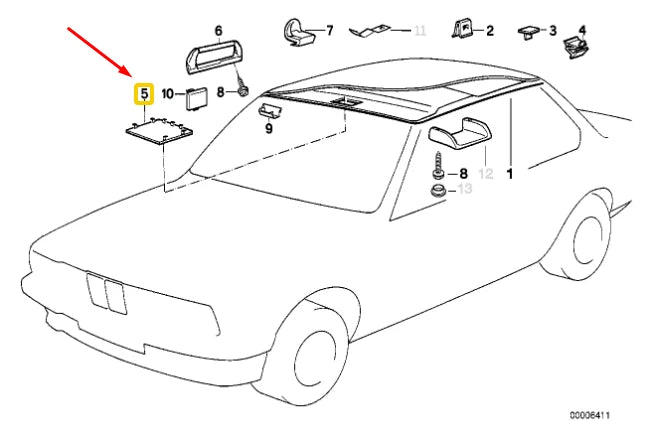 6
7
11
2
3
4
5
10
8
9
8
12
1
13
00006411