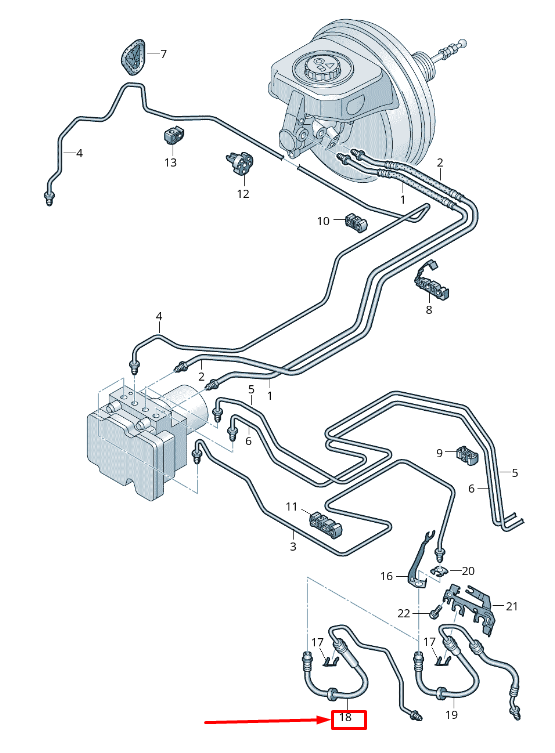 7
4
13
12
2
1
10
8
4
2
1
5
6
9
5
6
11
3
16
20
21
22
17
17
18
19