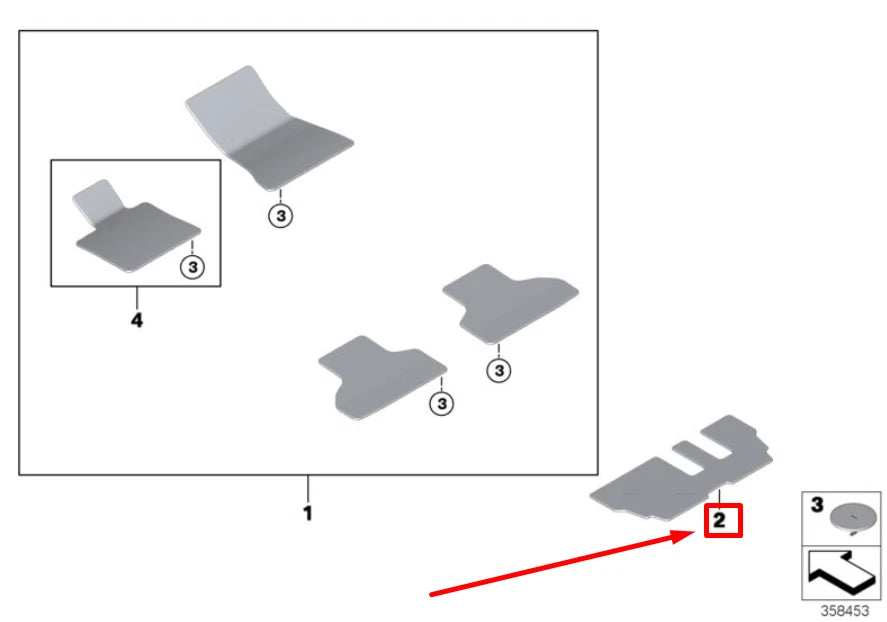 3
3
4
3
3
1
2
3
358453