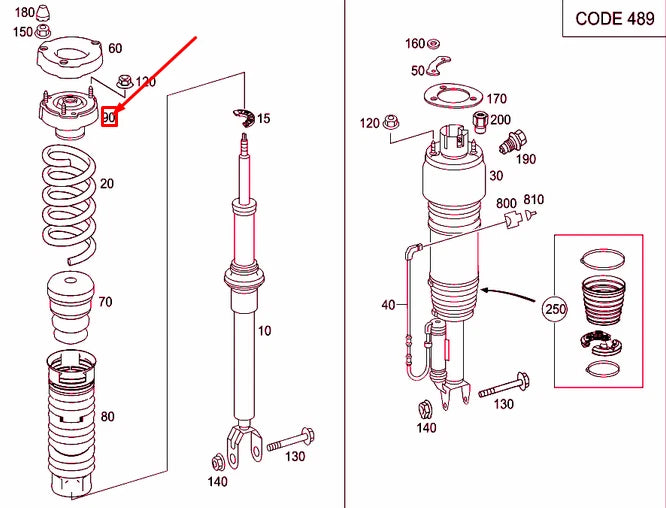 180
150
60
120
90
15
20
70
10
80
130
140

CODE 489
160
50
170
120
200
190
30
800
810
40
250
130
140