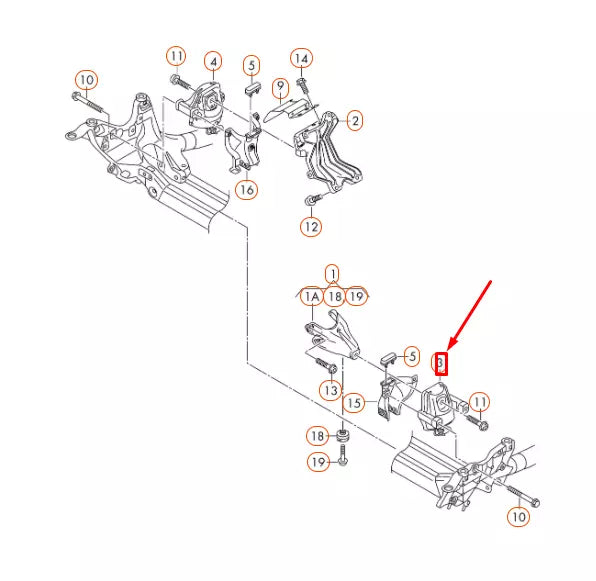 11
4
5
14
10
9
2
16
12
1
1A
18
19
5
3
13
15
11
18
19
10