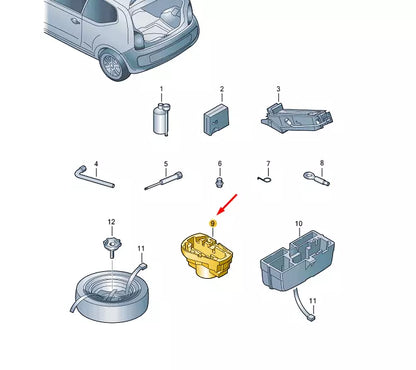 1
2
3
4
5
6
7
8
12
9
10
11
11