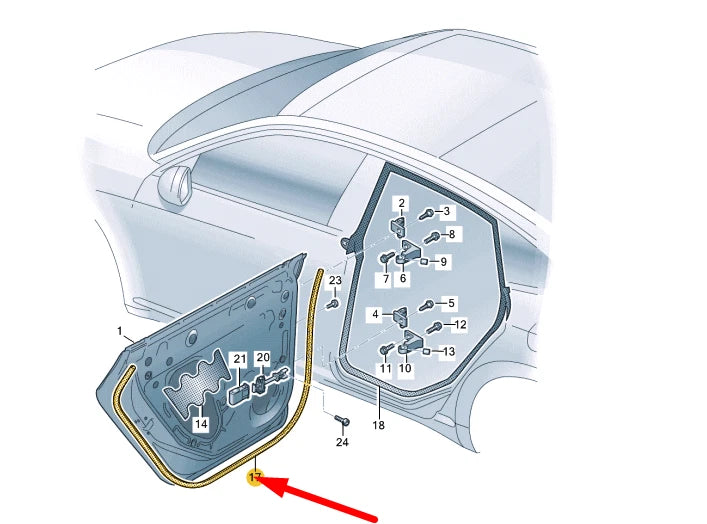 2
3
8
9
7
6
23
4
5
12
13
11
10
1
21
20
14
18
24
17