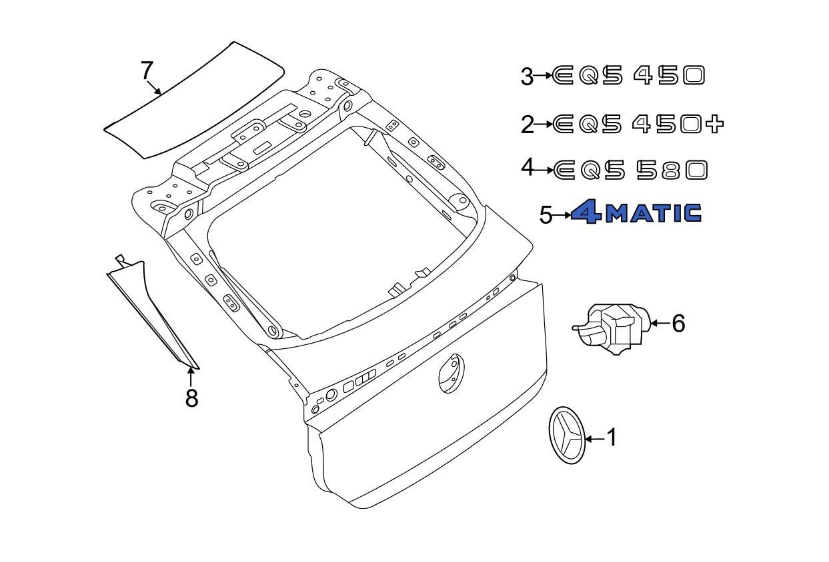 7

3 EQS 450

2 EQS 450+

4 EQS 580

5 4MATIC

6

8

1