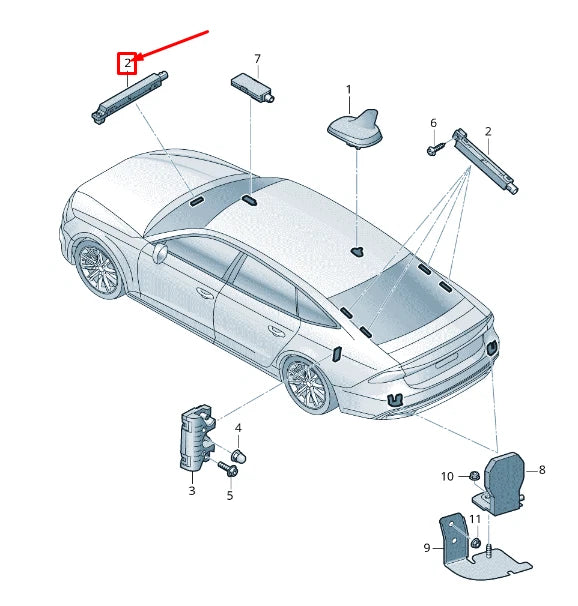 2
7
1
6
2
4
3
5
10
8
11
9