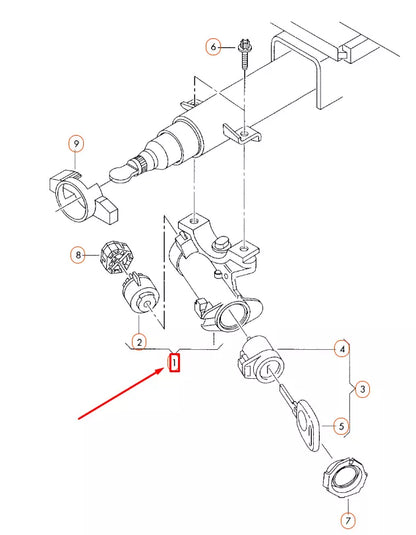 6
9
8
2
1
4
3
5
7