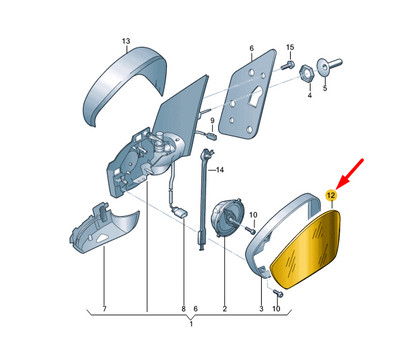 13
6
15
4
5
9
14
12
10
7
8
6
2
3
10
1