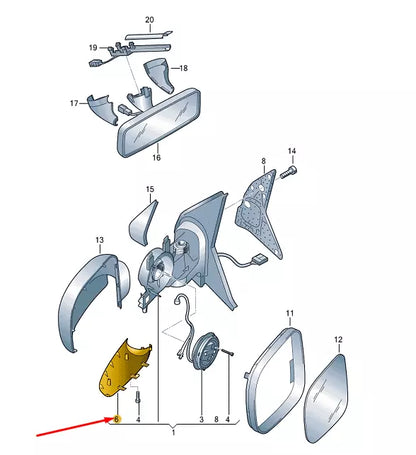 20
19
18
17
16
14
8
15
13
11
12
6
4
3
8
4
1