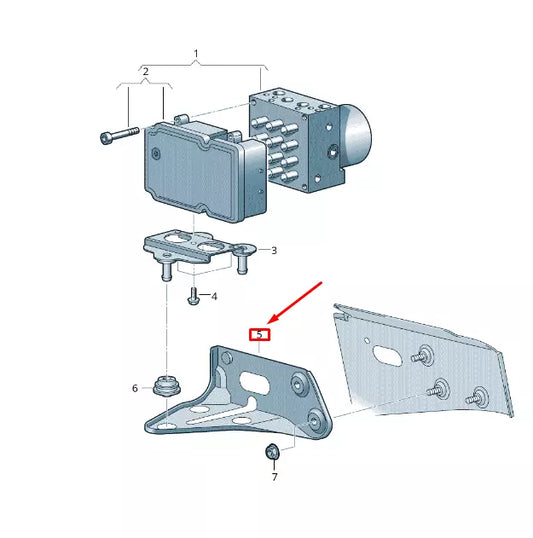 1
2
3
4
5
6
7