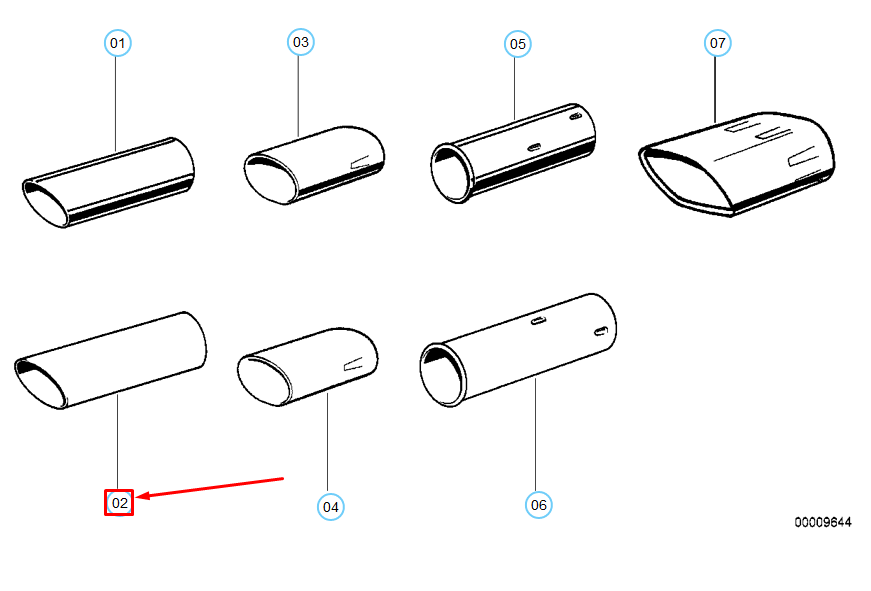 01
03
05
07
02
04
06
00009644