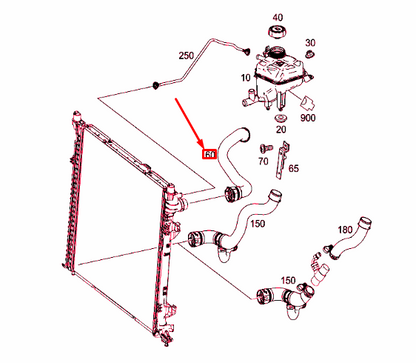 40
30
250
10
900
20
60
70
65
150
180
150