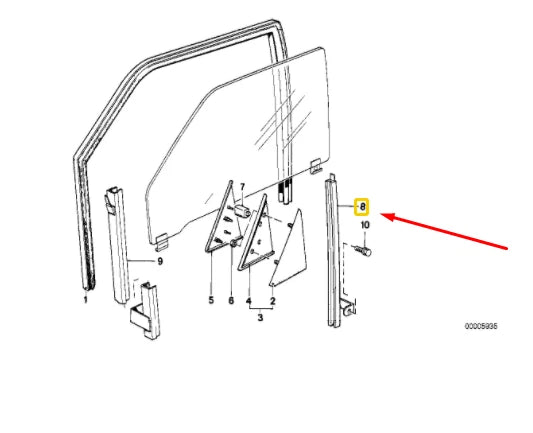 7
8
10
9
1
5
6
4
2
3
00005935