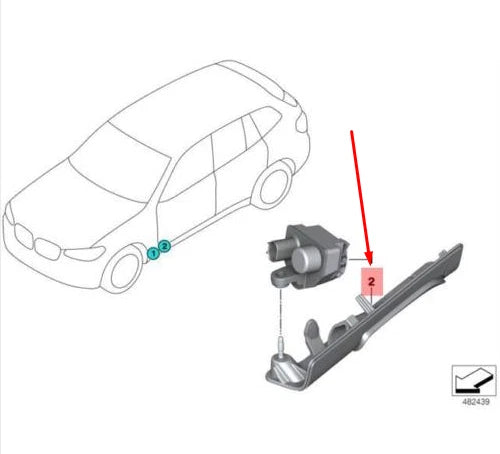 1
2
2
482439