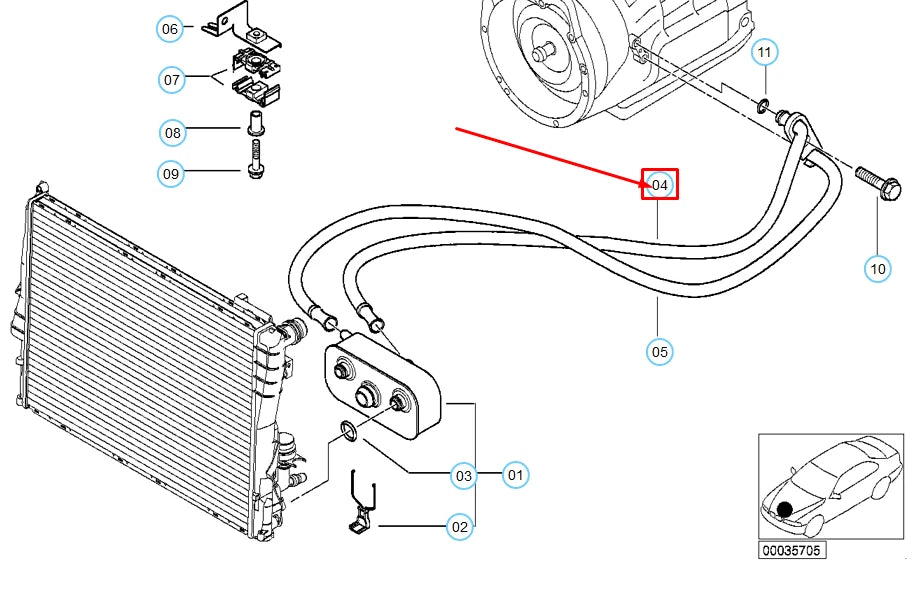 06
07
08
09
11
04
10
05
03
01
02
00035705