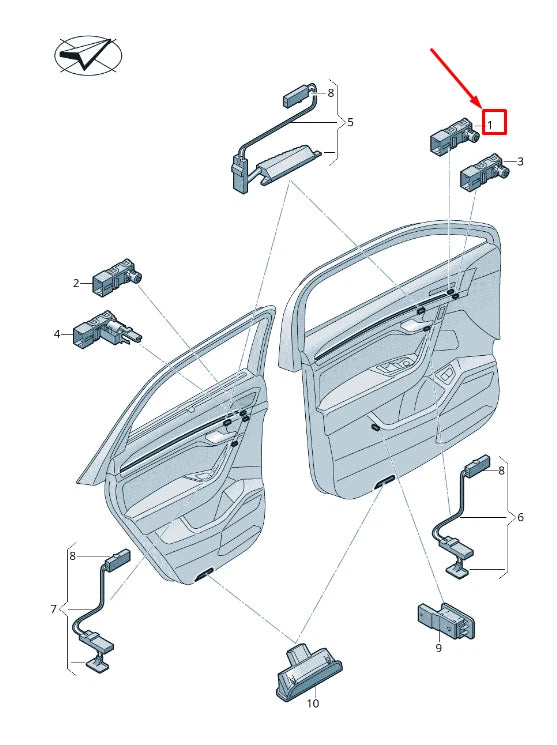 8
5
1
3
2
4
8
6
8
7
9
10