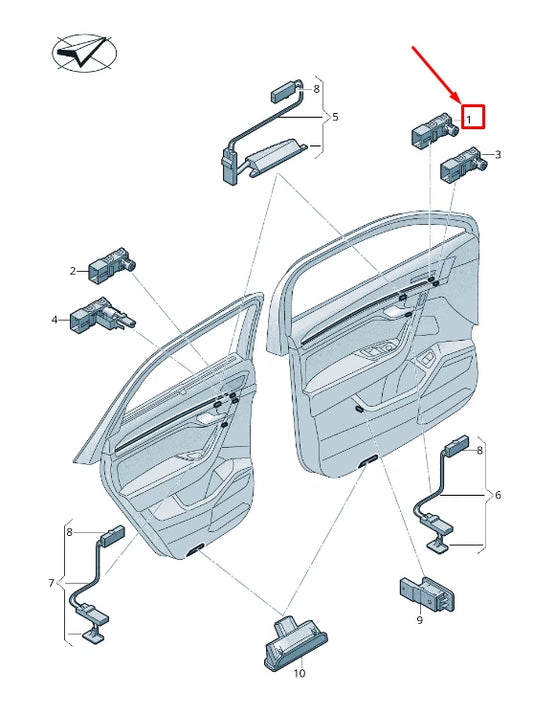 8
5
1
3
2
4
8
6
8
7
9
10