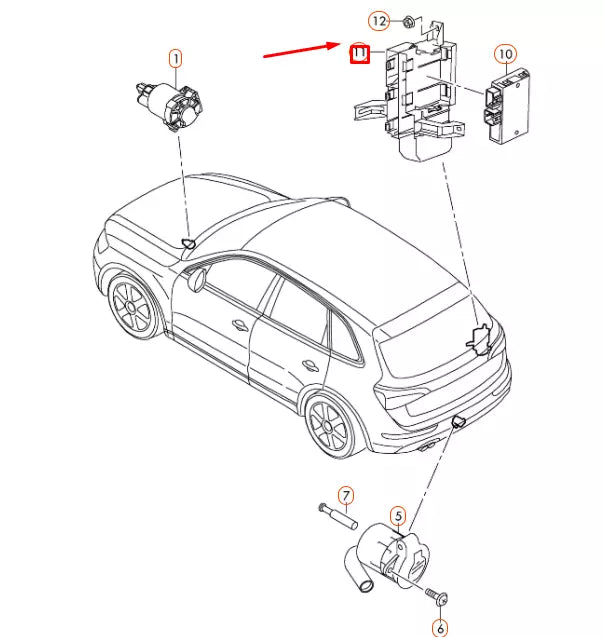 12
11
10
1
7
5
6