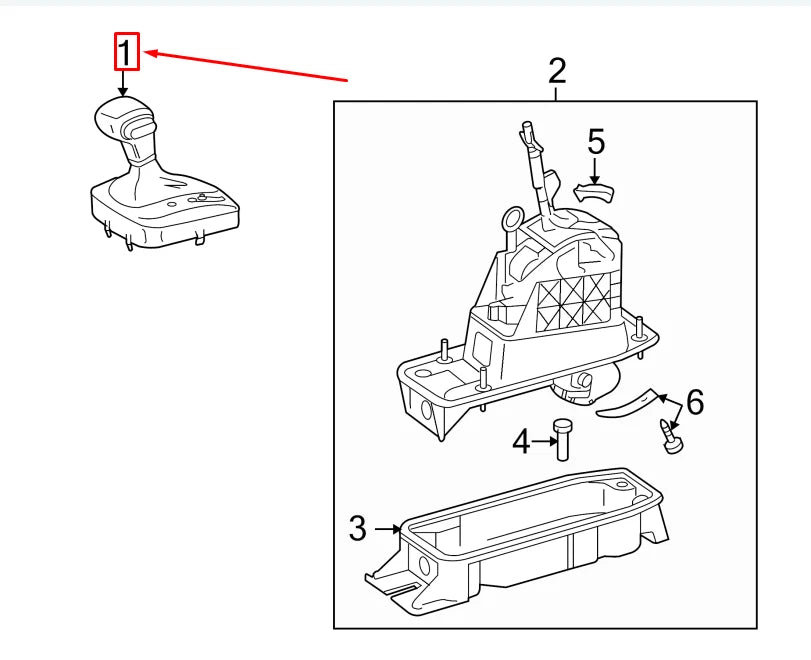 1
2
5
6
4
3