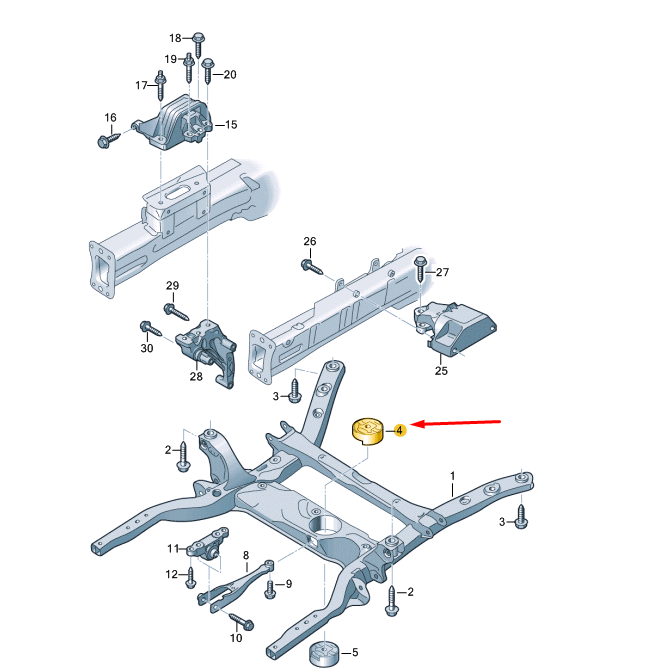 18
19
20
17
16
15
26
27
29
30
28
25
3
4
2
1
3
11
8
12
9
2
10
5