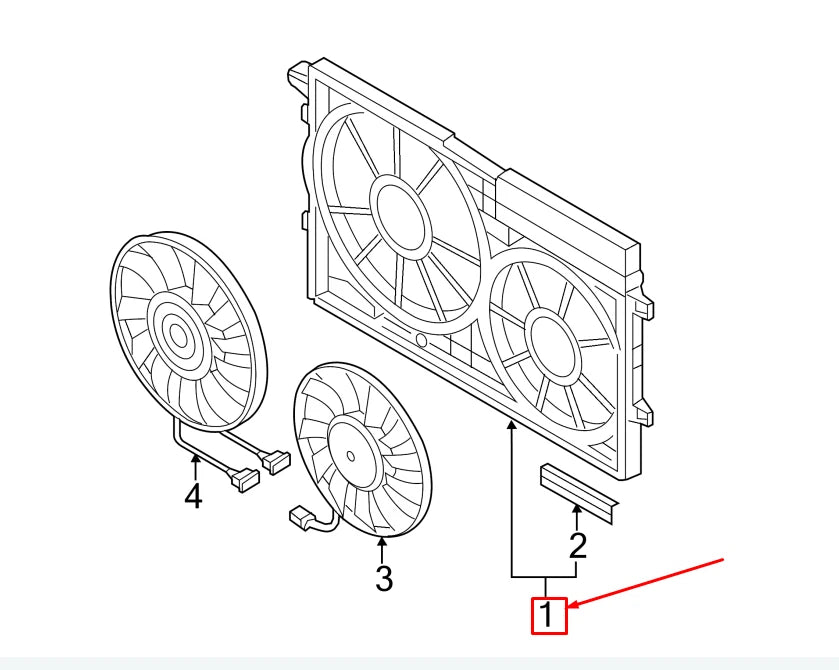 4
3
2
1