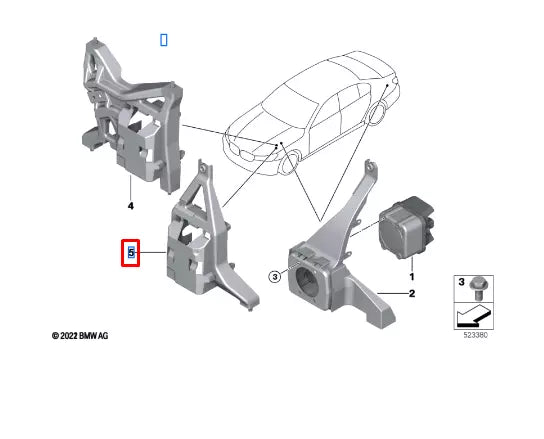 4

5

3

1

2

3

© 2022 BMW AG

523380