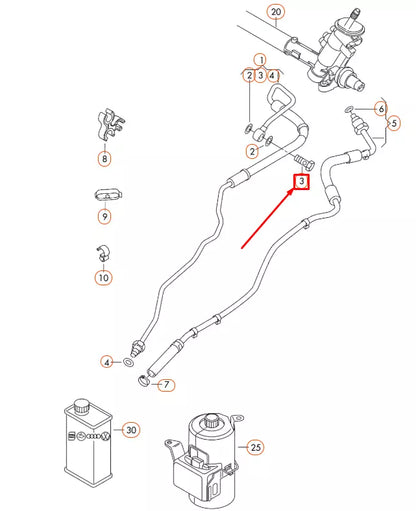 20
1
2 3 4
6
5
8
2
3
9
10
4
7
30
25