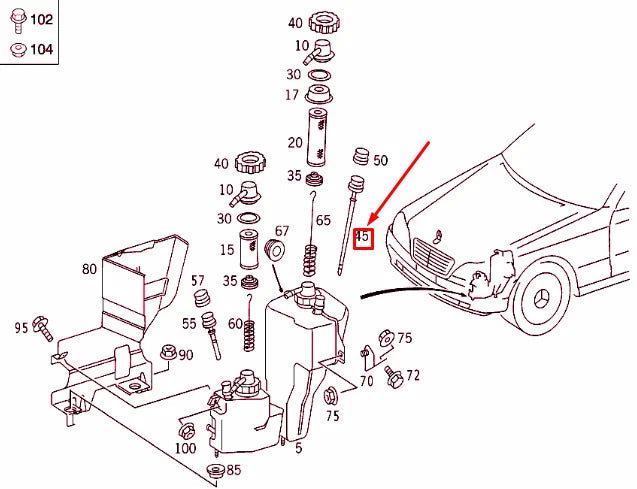 102
104
40
10
30
17
20
50
40
35
10
65
30
67
45
15
80
57
35
55
60
95
90
75
70
72
75
100
5
85