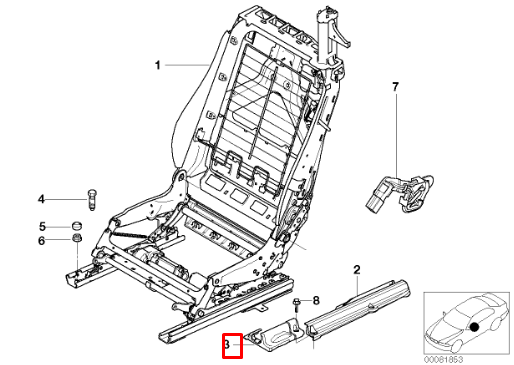 1
7
4
5
6
2
8
3
00081853