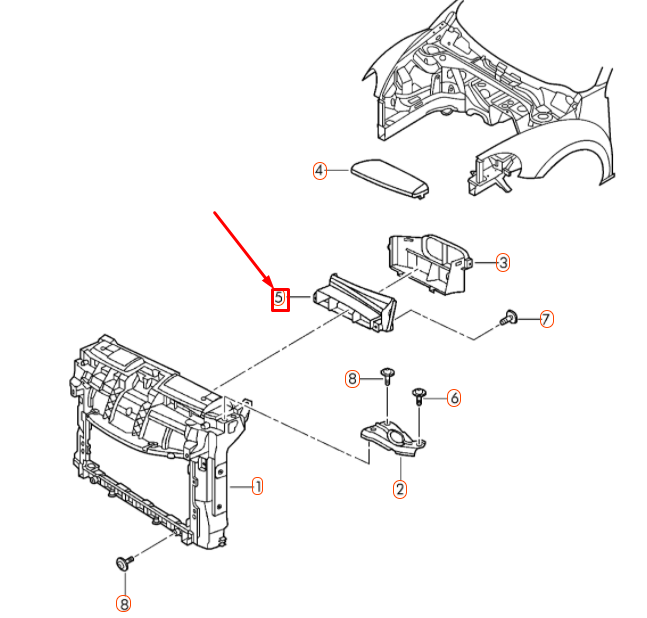 4
3
5
7
8
6
1
2
8