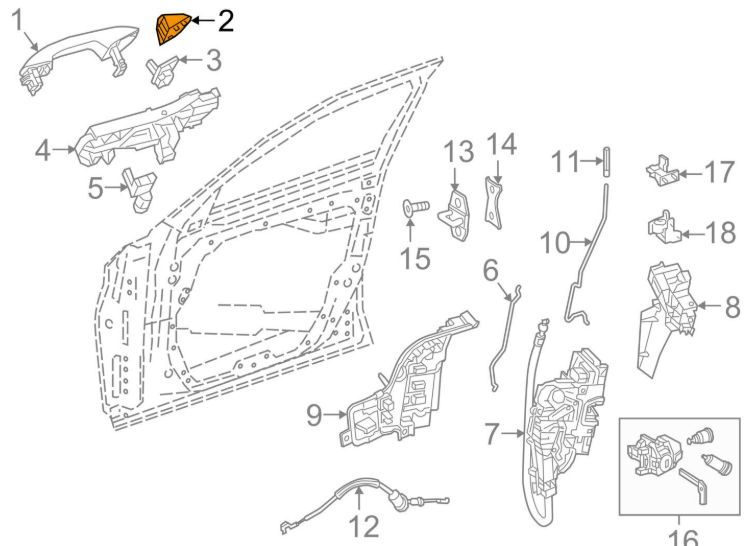 1
2
3
4
5
13
14
11
17
15
10
18
6
8
9
7
12
16