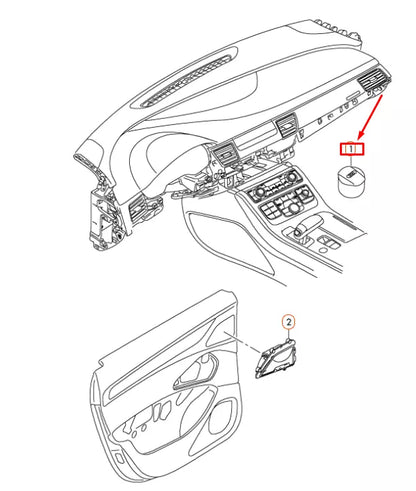 1

2