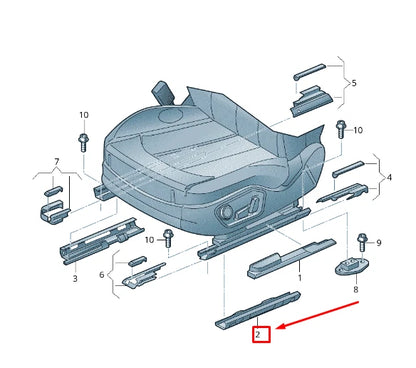 5
10
10
7
4
10
9
3
6
1
8
2