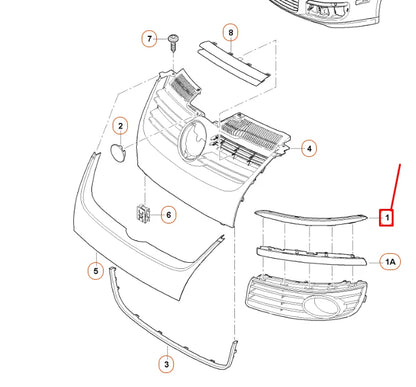 7
8
2
4
6
1
1A
5
3