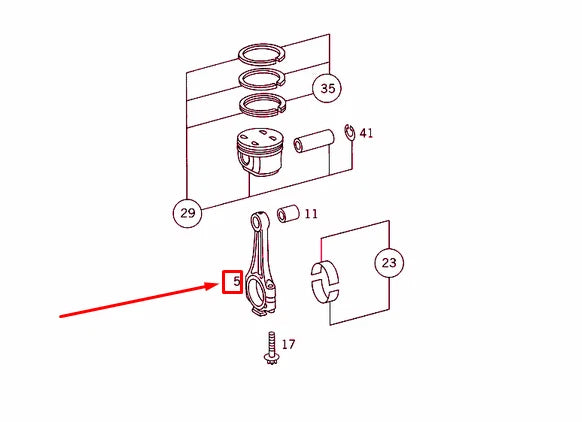 35
41
29
11
23
5
17