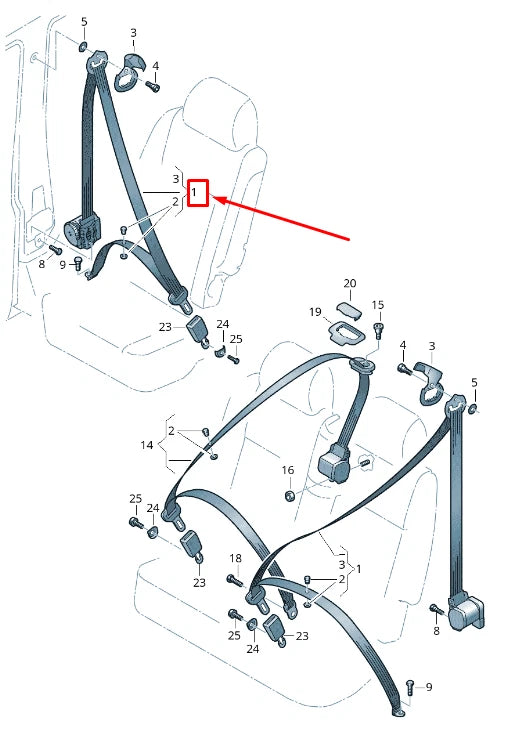 5
3
4
3
1
2
8
9
23
24
25
20
19
15
4
3
5
2
14
16
25
24
23
18
3
1
2
25
24
23
8
9