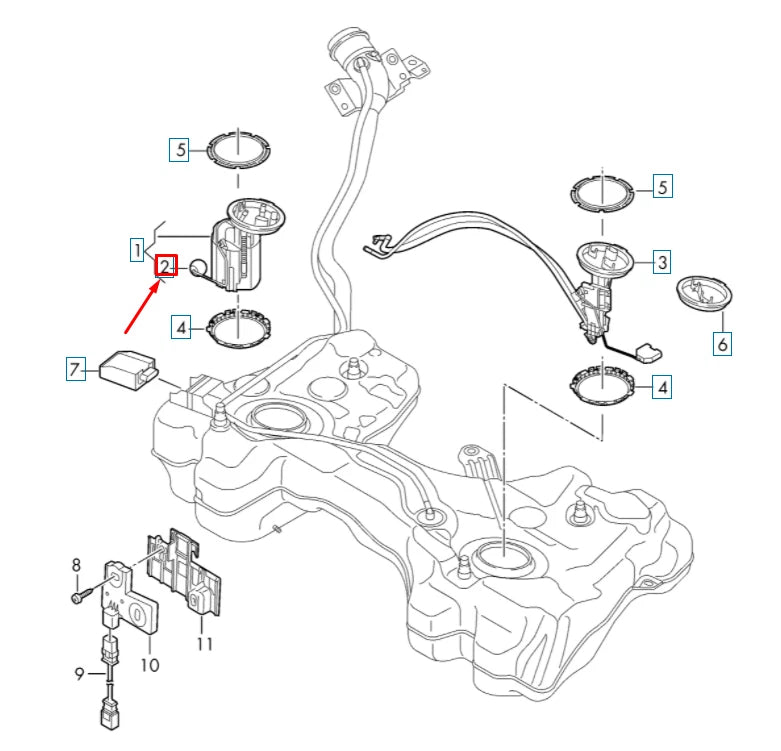 5
1
2
4
7
5
3
6
4
8
9
10
11