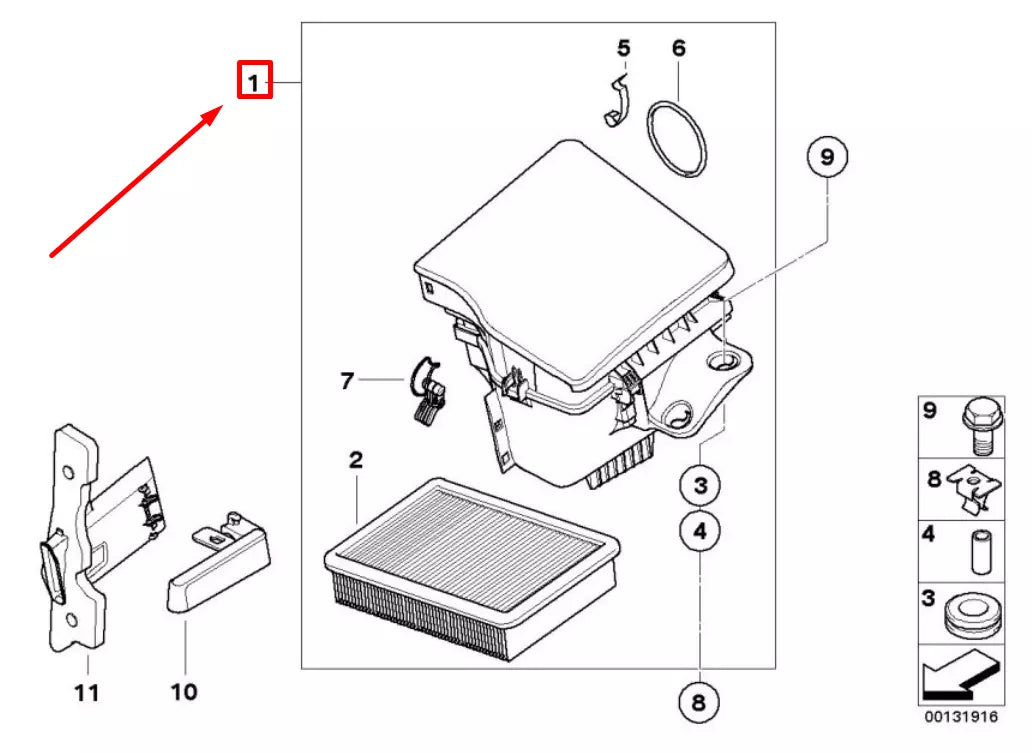 1
5
6
9
7
2
3
4
8
11
10
9
8
4
3
00131916