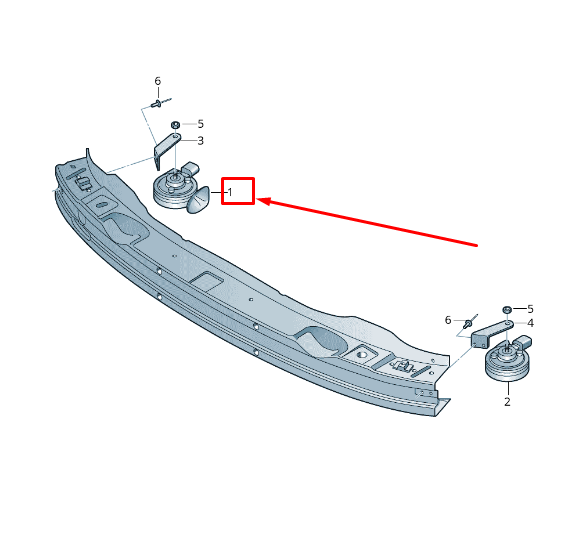 6
5
3
1
5
6
4
2